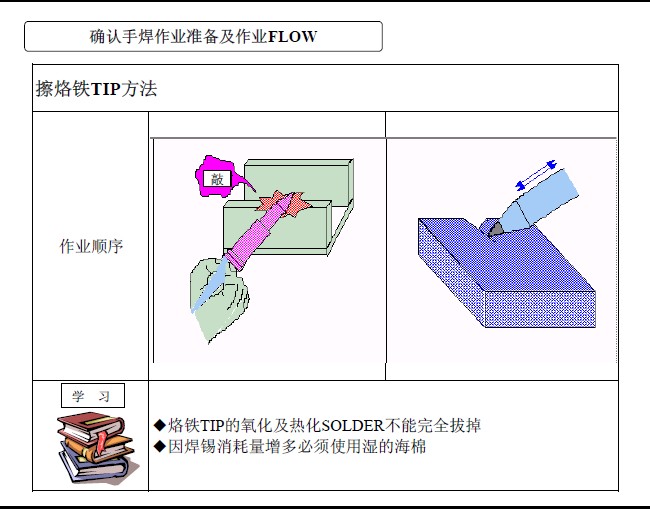 确认手焊作业准备及作业FLOW

擦烙铁TIP方法

作业顺序

敲

学 习

◆烙铁TIP的氧化及热化SOLDER不能完全拔掉
◆因焊锡消耗量增多必须使用湿的海棉